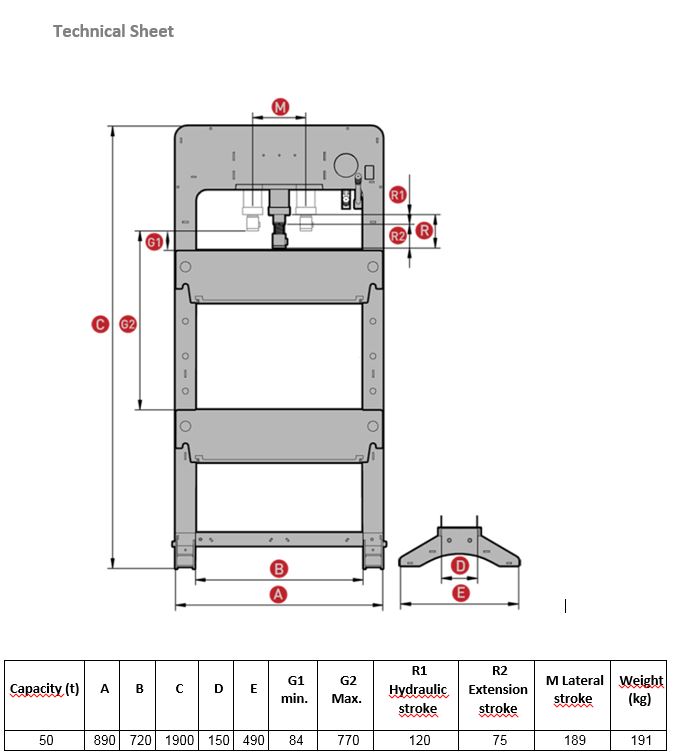 Technical Sheet

M

R1

R

R2

G1

C

G2

B

A

D

E

| Capacity (t) | A | B | C | D | E | G1 min. | G2 Max. | R1 Hydraulic stroke | R2 Extension stroke | M Lateral stroke | Weight (kg) |
|---|---|---|---|---|---|---|---|---|---|---|---|
| 50 | 890 | 720 | 1900 | 150 | 490 | 84 | 770 | 120 | 75 | 189 | 191 |